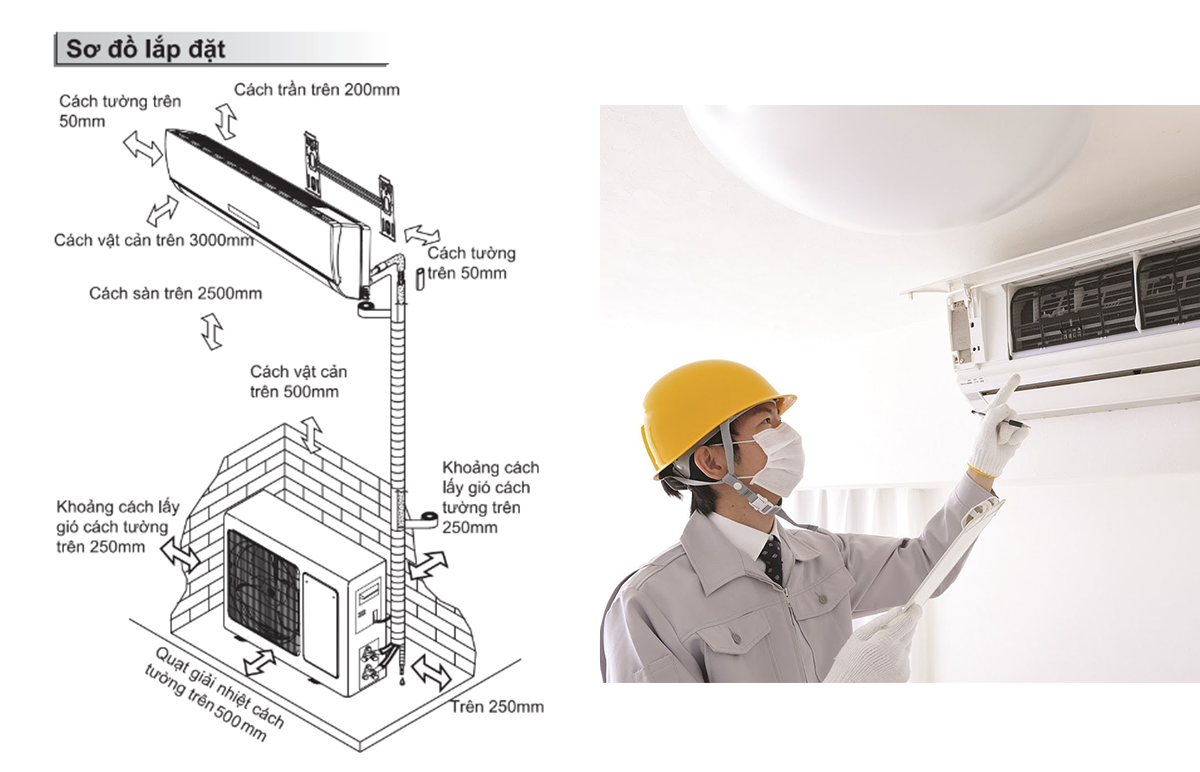 Sơ đồ lắp đặt

Cách tường trên 50mm

Cách trần trên 200mm

Cách vật cản trên 3000mm

Cách tường trên 50mm

Cách sàn trên 2500mm

Cách vật cản trên 500mm

Khoảng cách lấy gió cách tường trên 250mm

Khoảng cách lấy gió cách tường trên 250mm

Quạt giải nhiệt cách tường trên 500mm

Trên 250mm